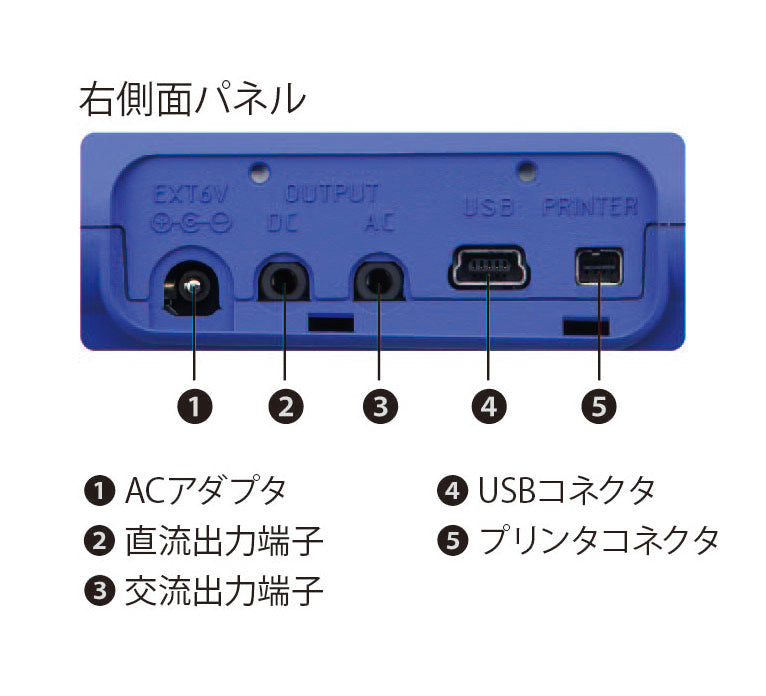 右側面パネル

EXT6V
OUTPUT
DC AC
USB
PRINTER

❶ ❷ ❸ ❹ ❺

❶ ACアダプタ
❷ 直流出力端子
❸ 交流出力端子

❹ USBコネクタ
❺ プリンタコネクタ